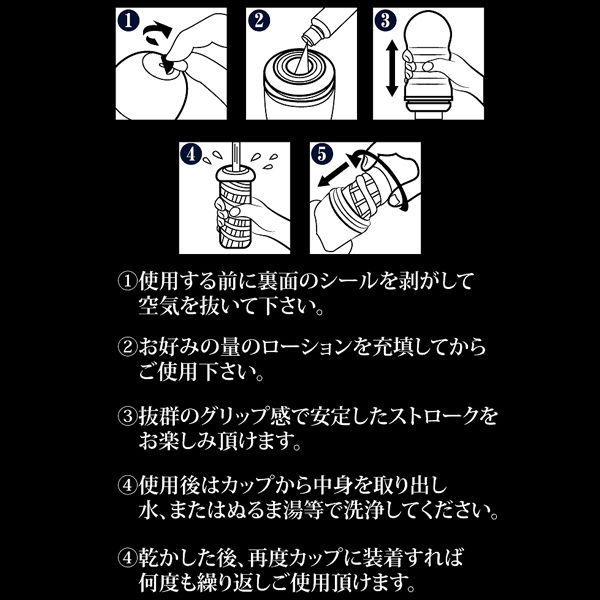 1 2 3

4 5

①使用する前に裏面のシールを剥がして空気を抜いて下さい。

②お好みの量のローションを充填してからご使用下さい。

③抜群のグリップ感で安定したストロークをお楽しみ頂けます。

④使用後はカップから中身を取り出し水、またはぬるま湯等で洗浄してください。

④乾かした後、再度カップに装着すれば何度も繰り返しご使用頂けます。